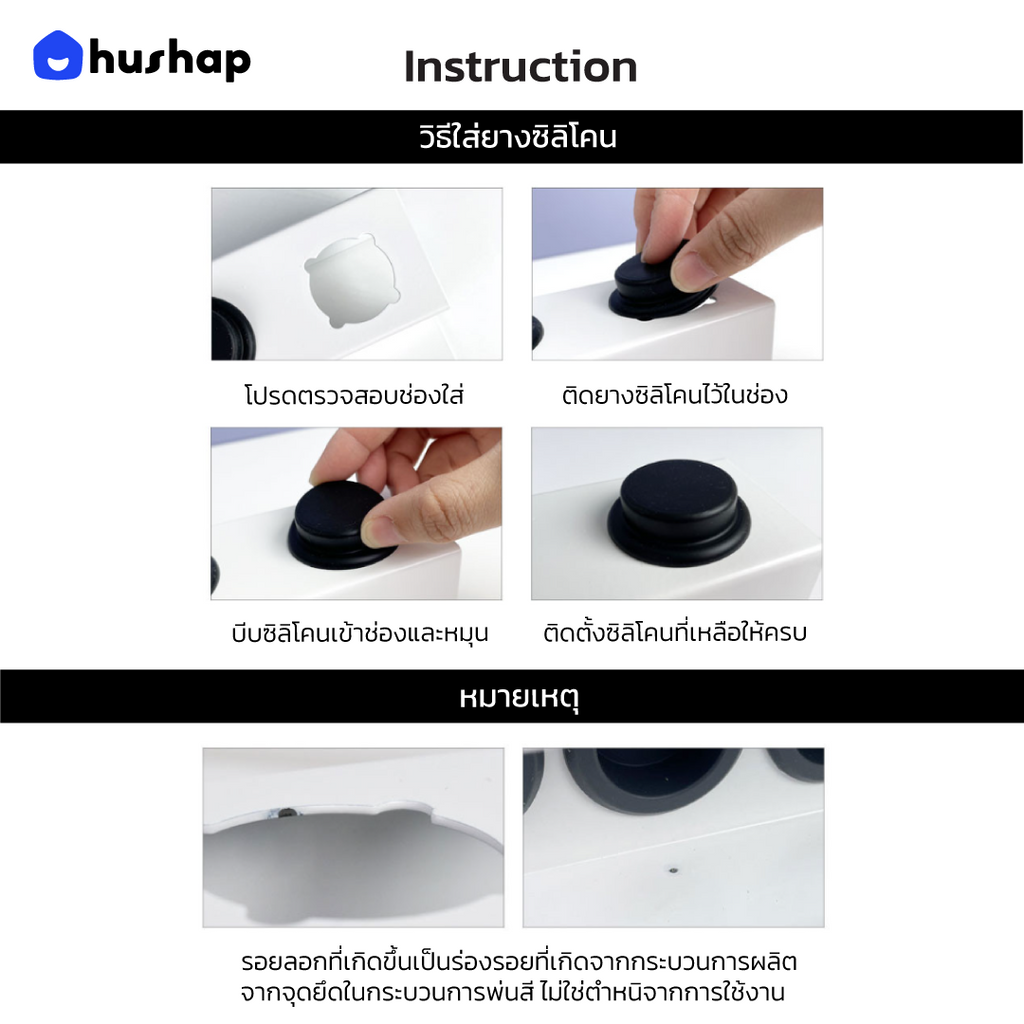 hushap

Instruction

วิธีใส่ยางซิลิโคน

โปรดตรวจสอบช่องใส่

ติดยางซิลิโคนไว้ในช่อง

บีบซิลิโคนเข้าช่องและหมุน

ติดตั้งซิลิโคนที่เหลือให้ครบ

หมายเหตุ

รอยลอกที่เกิดขึ้นเป็นร่องรอยที่เกิดจากกระบวนการผลิต จากจุดยึดในกระบวนการพ่นสี ไม่ใช่ตำหนิจากการใช้งาน